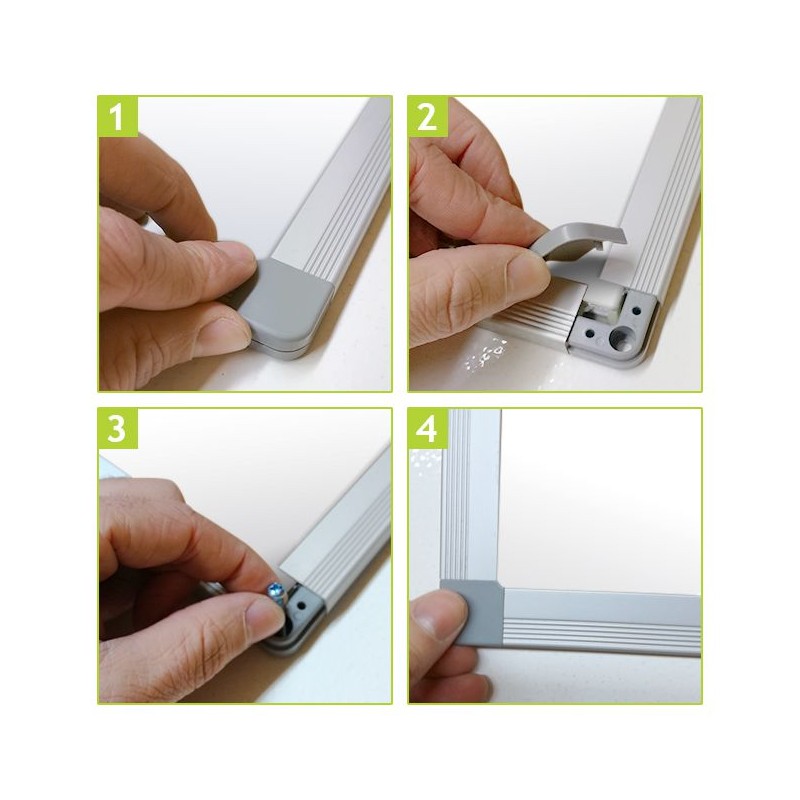 1

2

3

4